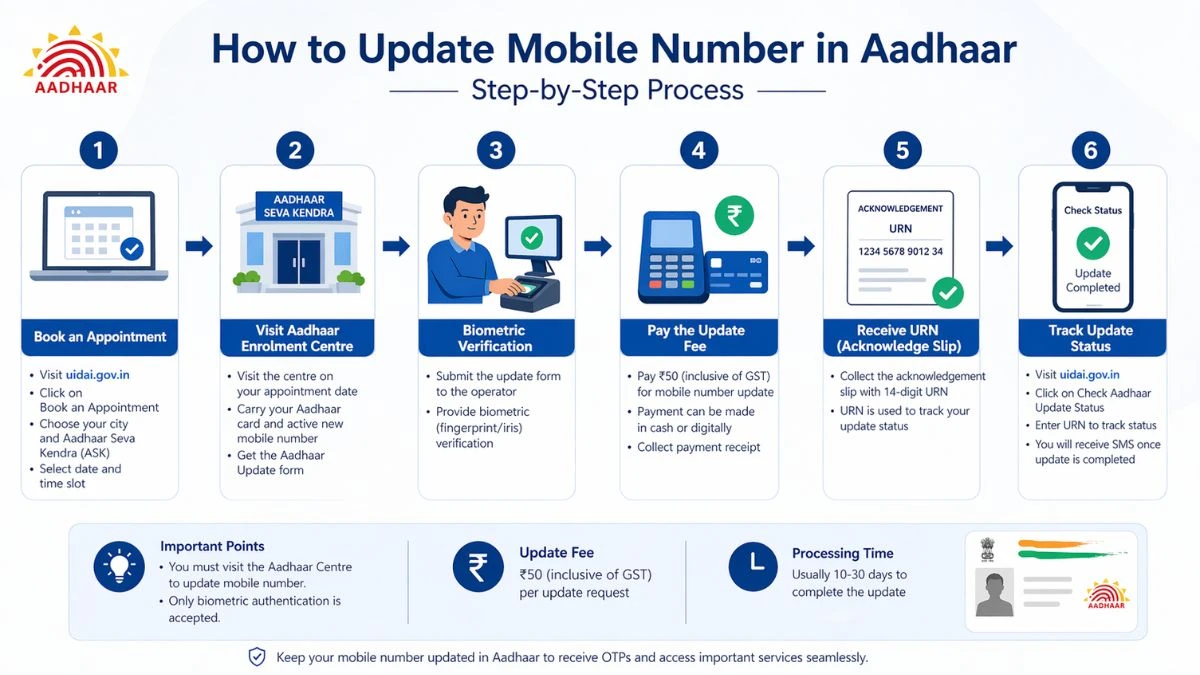 AADHAAR

How to Update Mobile Number in Aadhaar

Step-by-Step Process

1

Book an Appointment

• Visit uidai.gov.in
• Click on Book an Appointment
• Choose your city and Aadhaar Seva Kendra (ASK)
• Select date and time slot

2

AADHAAR SEVA KENDRA

Visit Aadhaar Enrolment Centre

• Visit the centre on your appointment date
• Carry your Aadhaar card and active new mobile number
• Get the Aadhaar Update form

3

Biometric Verification

• Submit the update form to the operator
• Provide biometric (fingerprint/iris) verification

4

₹

Pay the Update Fee

• Pay ₹50 (inclusive of GST) for mobile number update
• Payment can be made in cash or digitally
• Collect payment receipt

5

ACKNOWLEDGEMENT

URN

1234 5678 9012 34

Receive URN (Acknowledge Slip)

• Collect the acknowledgement slip with 14-digit URN
• URN is used to track your update status

6

Check Status

Update Completed

Track Update Status

• Visit uidai.gov.in
• Click on Check Aadhaar Update Status
• Enter URN to track status
• You will receive SMS once update is completed

Important Points

• You must visit the Aadhaar Centre to update mobile number.
• Only biometric authentication is accepted.

₹

Update Fee

₹50 (inclusive of GST) per update request

Processing Time

Usually 10-30 days to complete the update

AADHAAR

Keep your mobile number updated in Aadhaar to receive OTPs and access important services seamlessly.